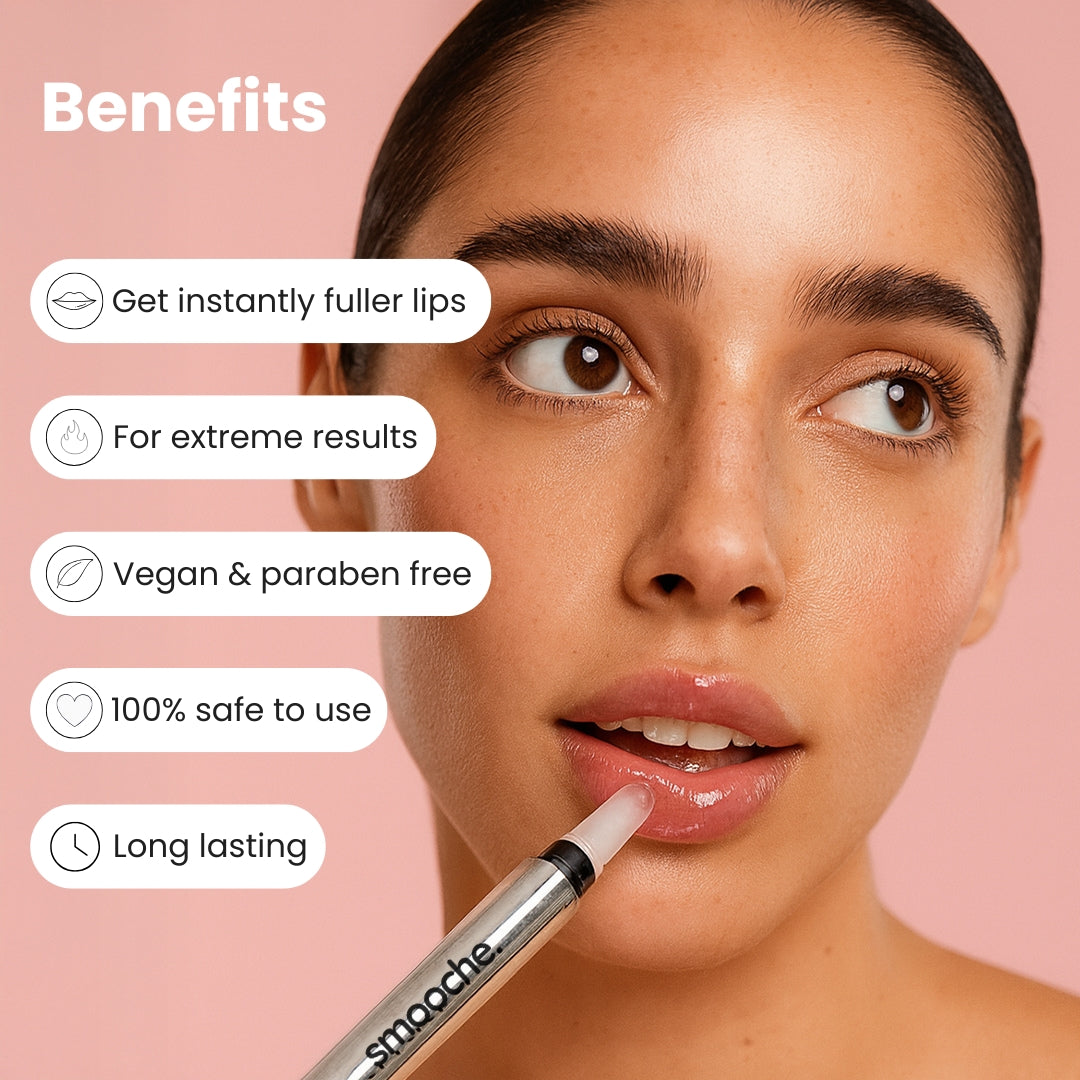 Benefits

Get instantly fuller lips

For extreme results

Vegan & paraben free

100% safe to use

Long lasting

smooche.