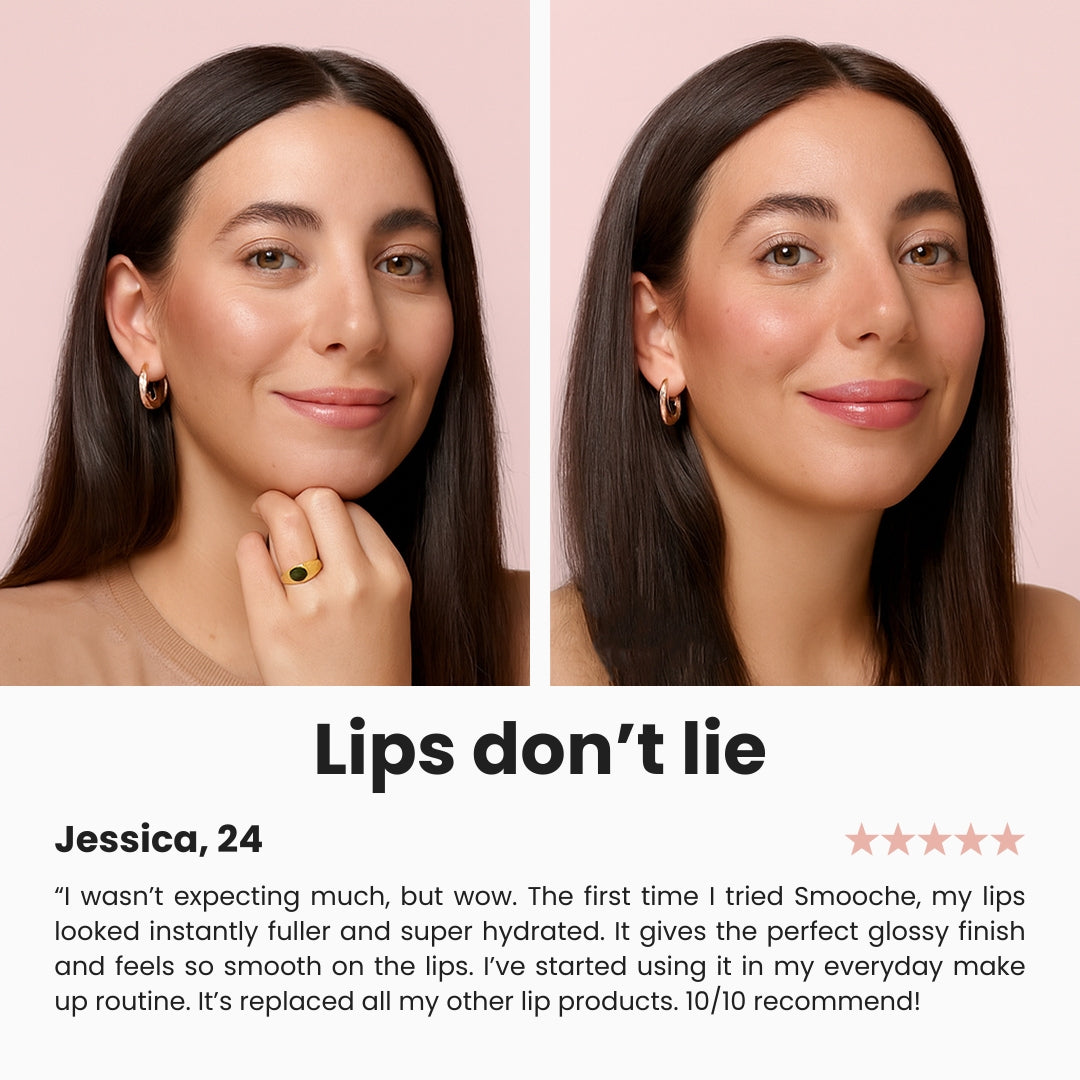 Lips don’t lie

Jessica, 24

★★★★★

“I wasn’t expecting much, but wow. The first time I tried Smooche, my lips looked instantly fuller and super hydrated. It gives the perfect glossy finish and feels so smooth on the lips. I’ve started using it in my everyday make up routine. It’s replaced all my other lip products. 10/10 recommend!